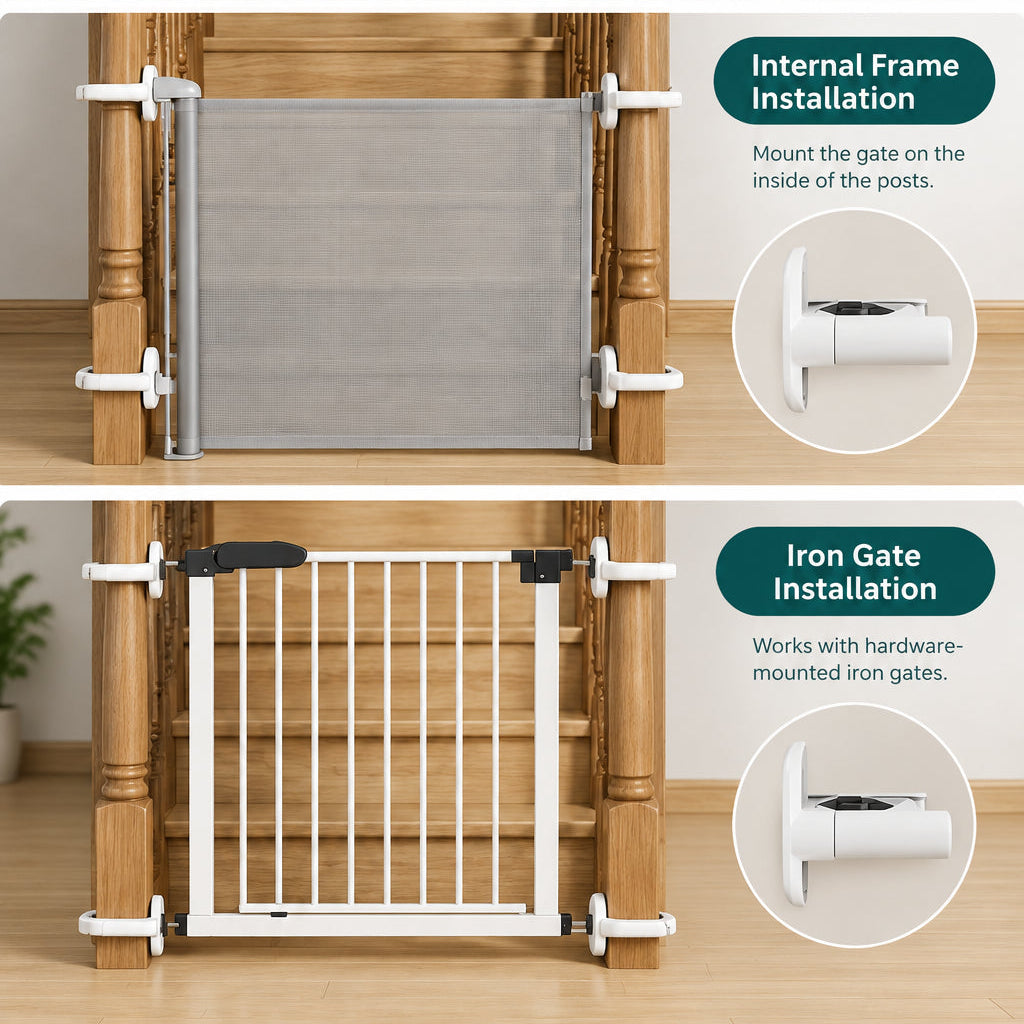 Internal Frame Installation

Mount the gate on the inside of the posts.

Iron Gate Installation

Works with hardware-mounted iron gates.